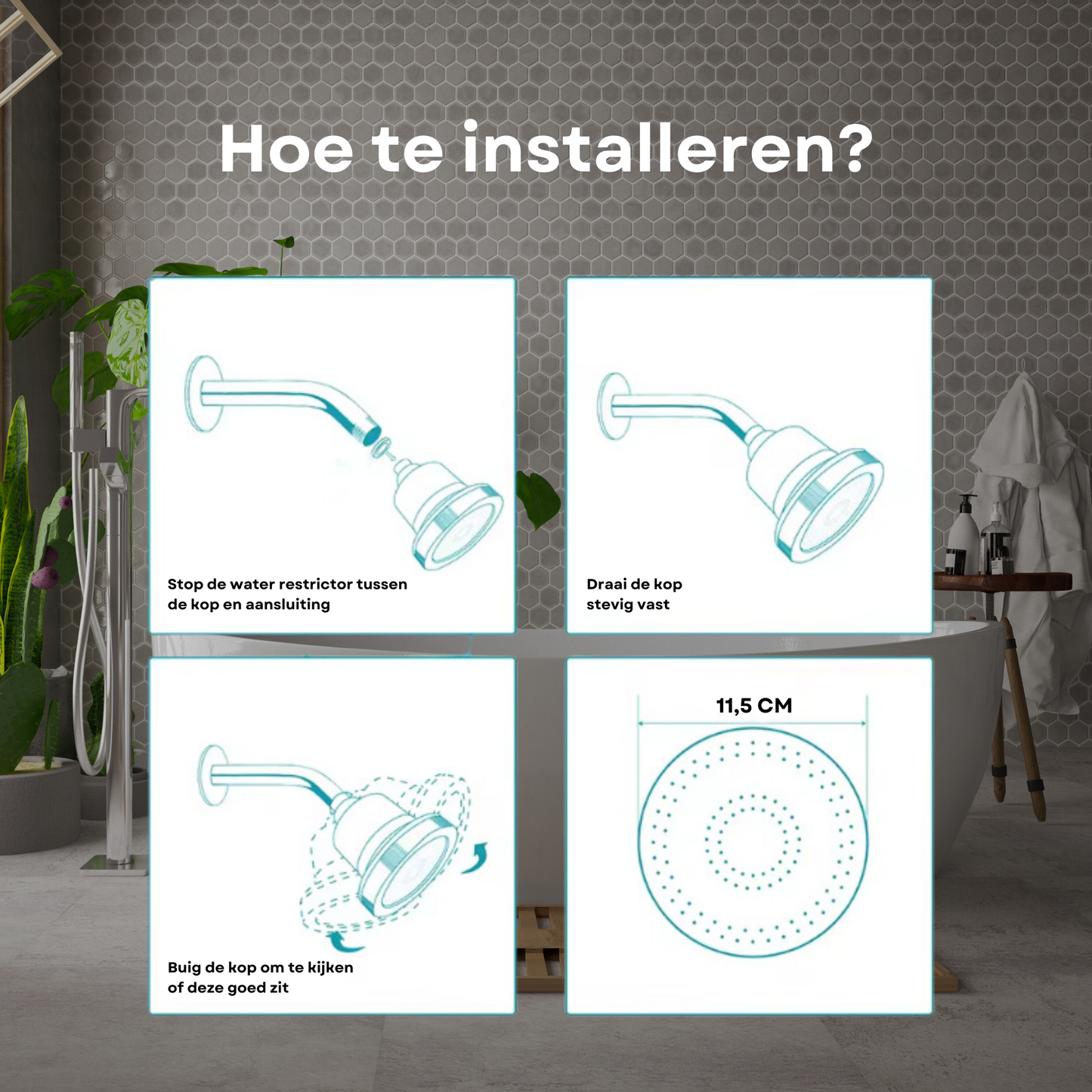 Hoe te installeren?

Stop de water restrictor tussen de kop en aansluiting

Draai de kop stevig vast

Buig de kop om te kijken of deze goed zit

11,5 CM